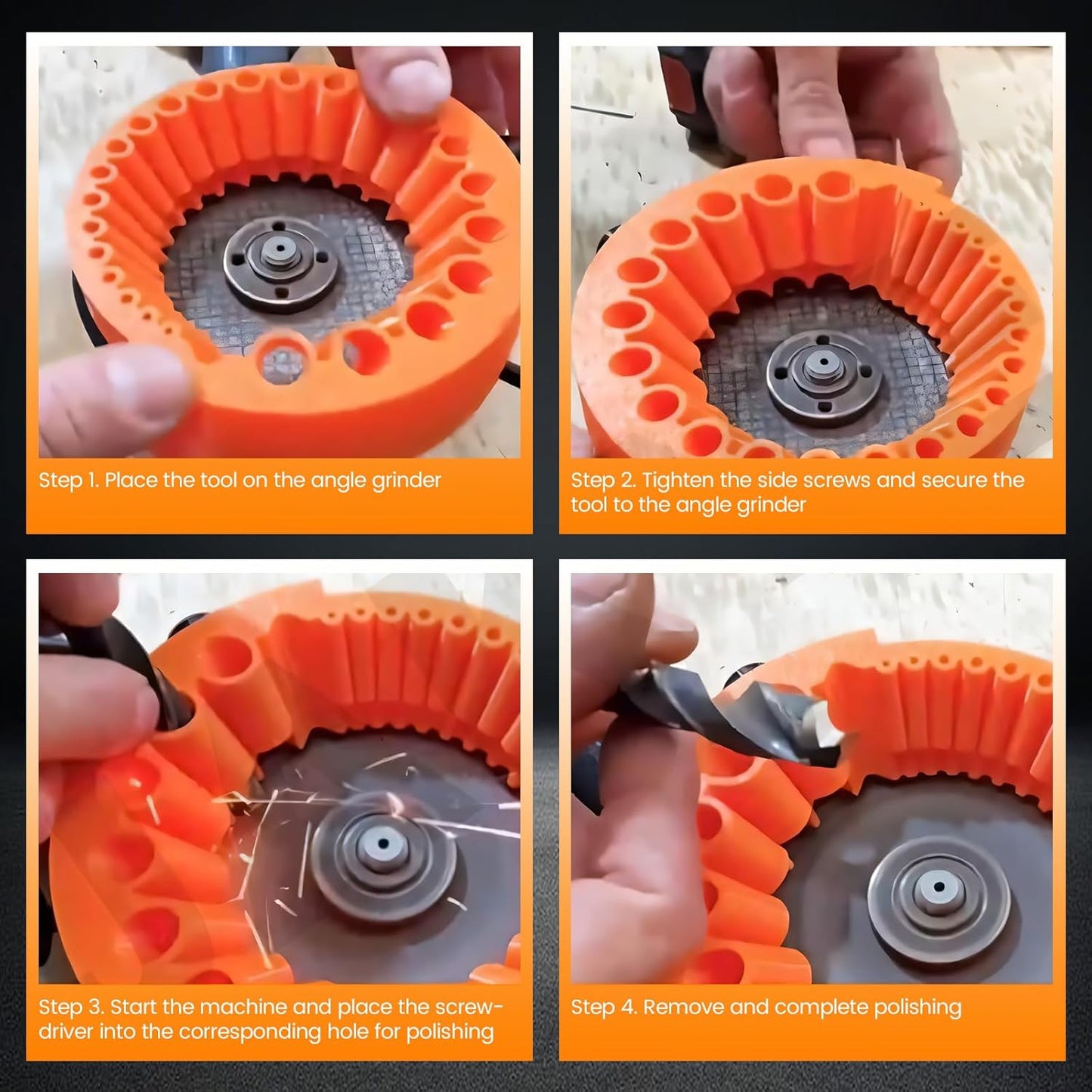 Step 1. Place the tool on the angle grinder

Step 2. Tighten the side screws and secure the tool to the angle grinder

Step 3. Start the machine and place the screwdriver into the corresponding hole for polishing

Step 4. Remove and complete polishing